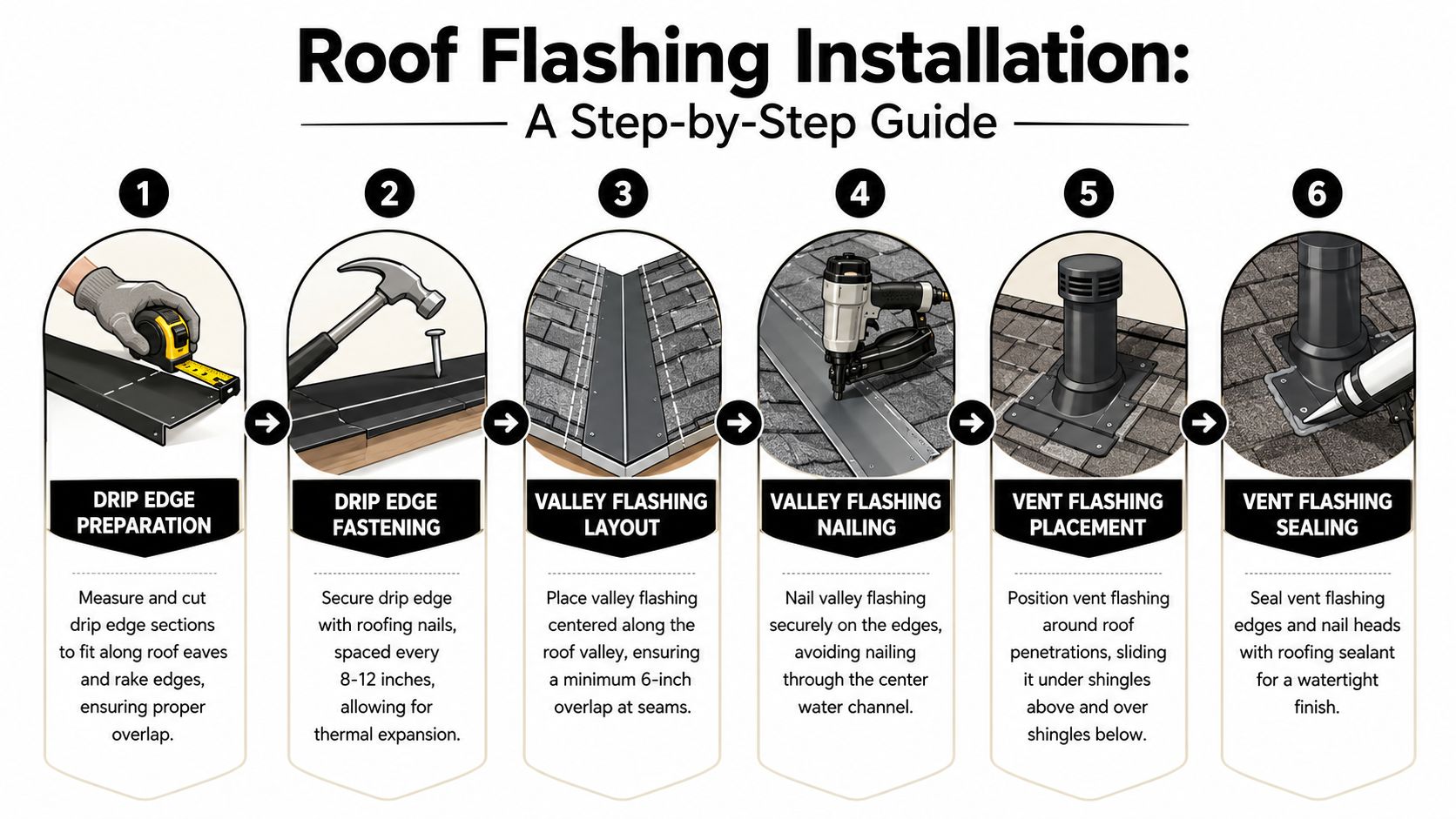 Roof Flashing Installation:
A Step-by-Step Guide

1

DRIP EDGE PREPARATION

Measure and cut drip edge sections to fit along roof eaves and rake edges, ensuring proper overlap.

2

DRIP EDGE FASTENING

Secure drip edge with roofing nails, spaced every 8-12 inches, allowing for thermal expansion.

3

VALLEY FLASHING LAYOUT

Place valley flashing centered along the roof valley, ensuring a minimum 6-inch overlap at seams.

4

VALLEY FLASHING NAILING

Nail valley flashing securely on the edges, avoiding nailing through the center water channel.

5

VENT FLASHING PLACEMENT

Position vent flashing around roof penetrations, sliding it under shingles above and over shingles below.

6

VENT FLASHING SEALING

Seal vent flashing edges and nail heads with roofing sealant for a watertight finish.