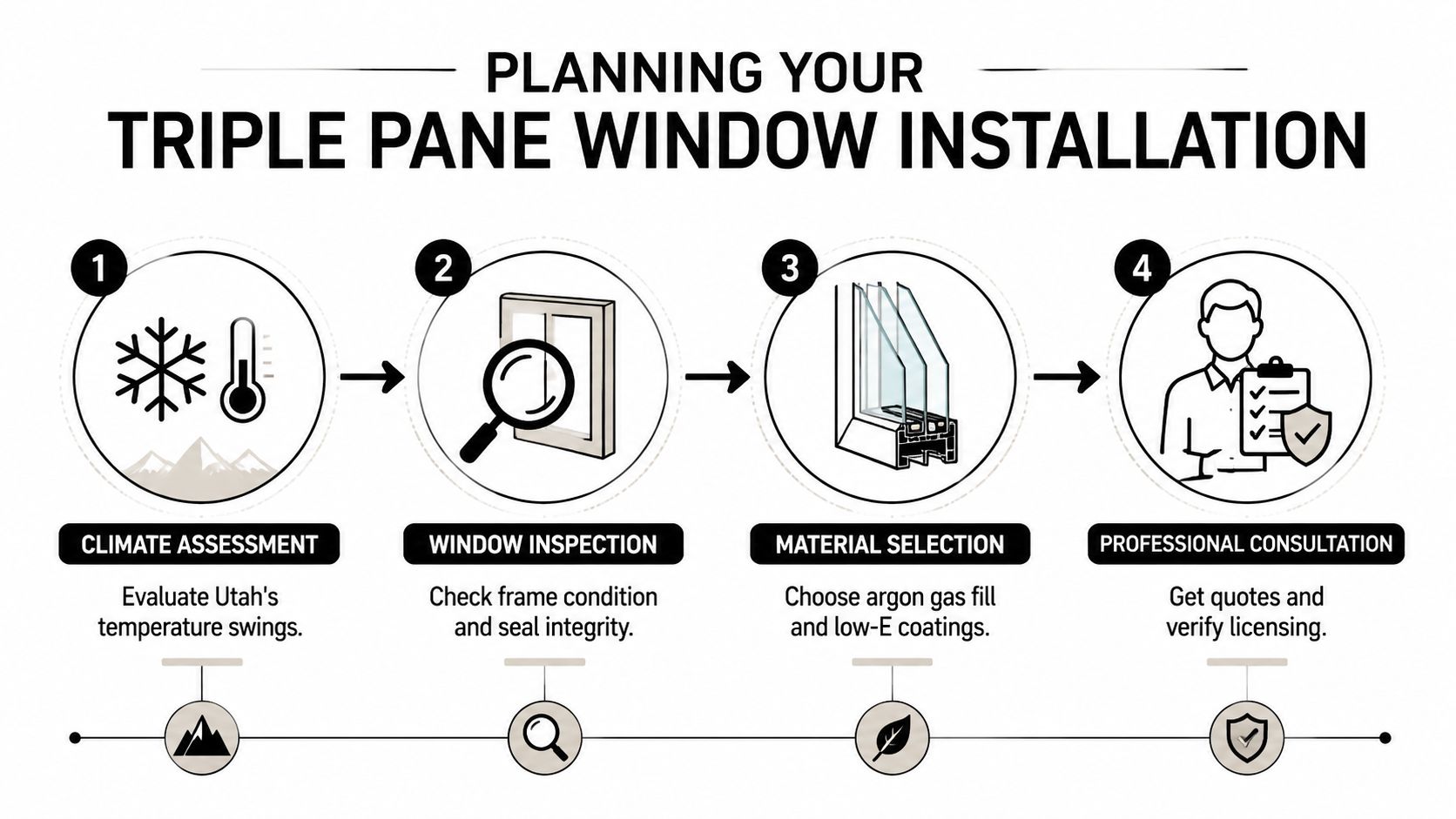 PLANNING YOUR
TRIPLE PANE WINDOW INSTALLATION

1
CLIMATE ASSESSMENT
Evaluate Utah's temperature swings.

2
WINDOW INSPECTION
Check frame condition and seal integrity.

3
MATERIAL SELECTION
Choose argon gas fill and low-E coatings.

4
PROFESSIONAL CONSULTATION
Get quotes and verify licensing.